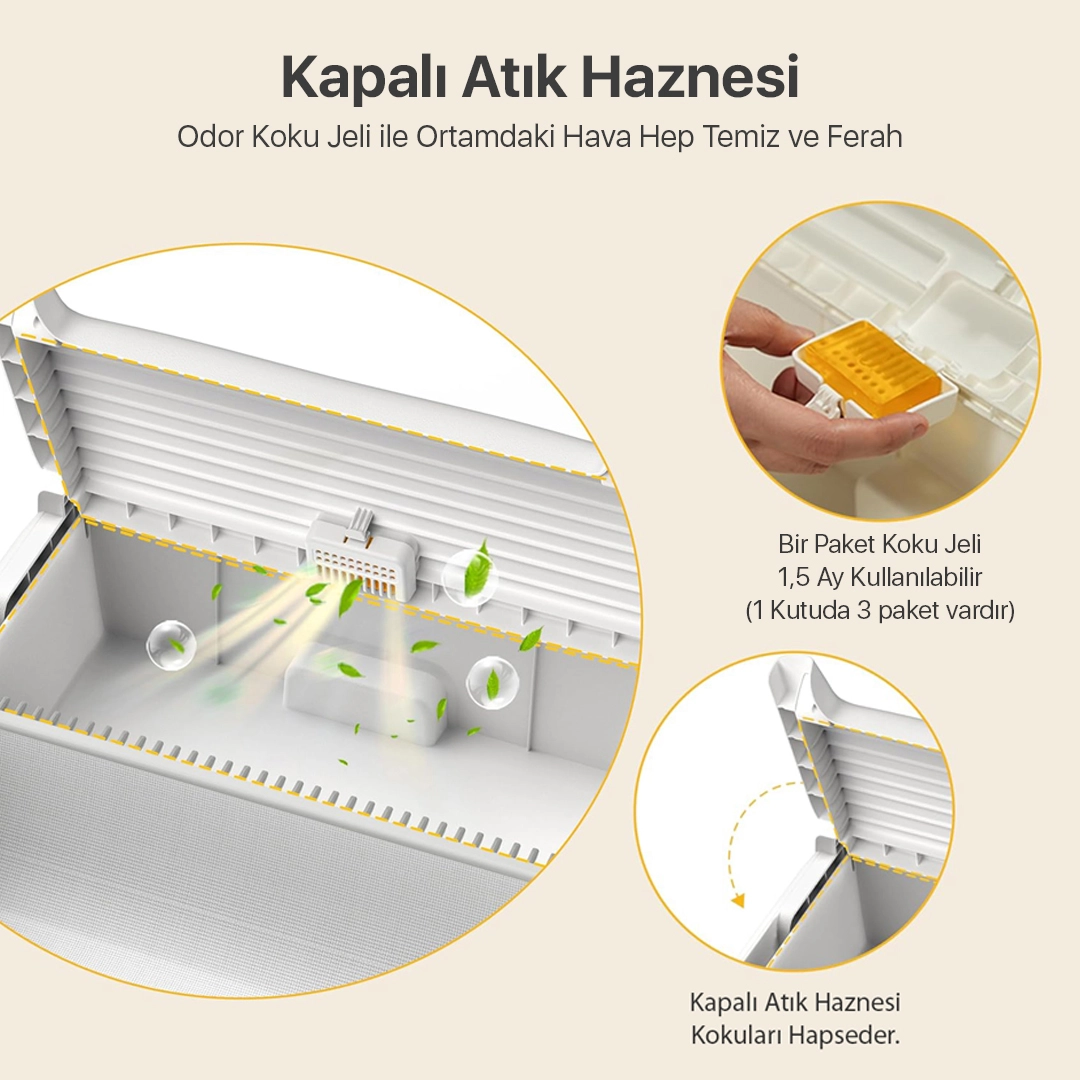 Kapalı Atık Haznesi

Odor Koku Jeli ile Ortamdaki Hava Hep Temiz ve Ferah

Bir Paket Koku Jeli
1,5 Ay Kullanılabilir
(1 Kutuda 3 paket vardır)

Kapalı Atık Haznesi
Kokuları Hapseder.